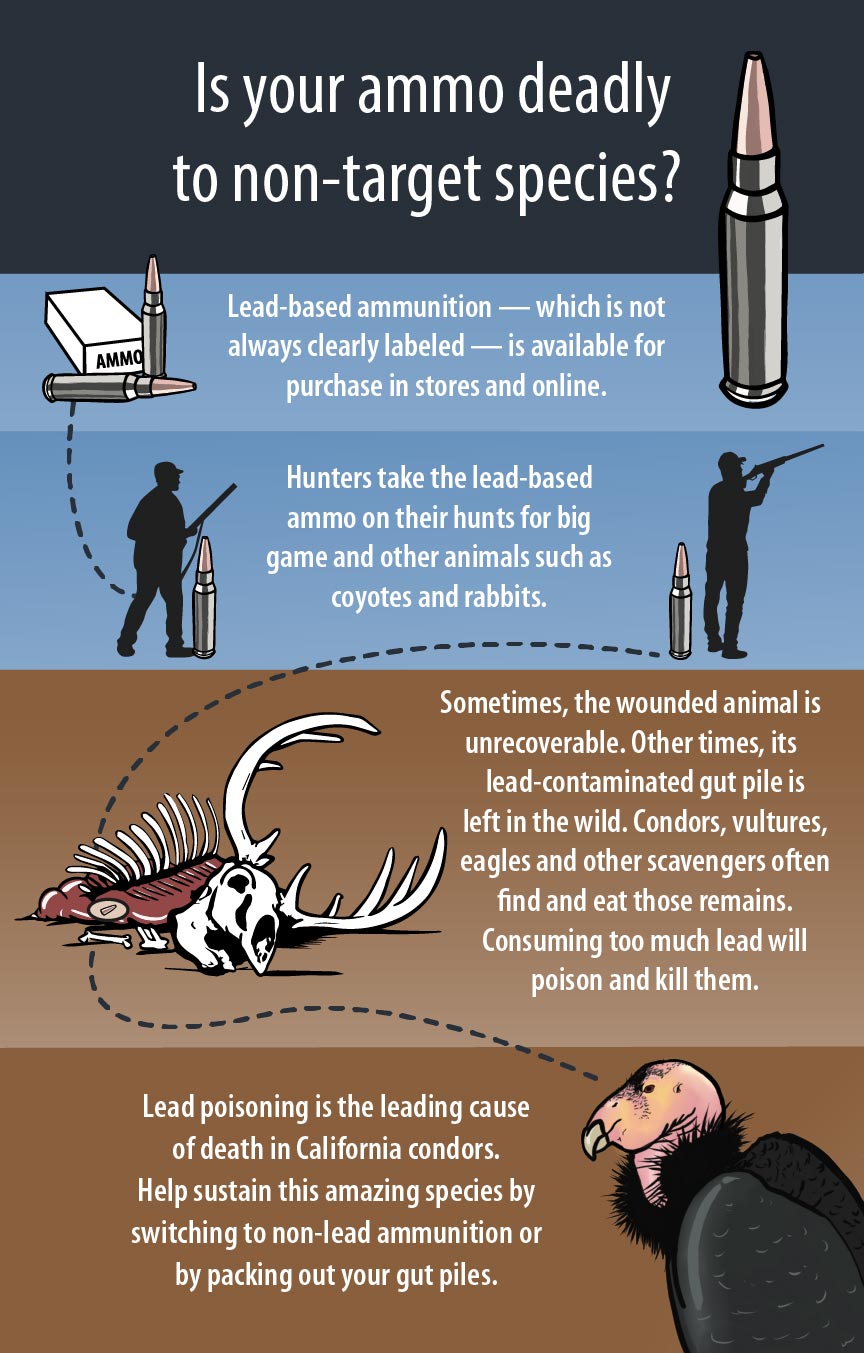 Is your ammo deadly to non-target species?

AMMO

Lead-based ammunition — which is not always clearly labeled — is available for purchase in stores and online.

Hunters take the lead-based ammo on their hunts for big game and other animals such as coyotes and rabbits.

Sometimes, the wounded animal is unrecoverable. Other times, its lead-contaminated gut pile is left in the wild. Condors, vultures, eagles and other scavengers often find and eat those remains. Consuming too much lead will poison and kill them.

Lead poisoning is the leading cause of death in California condors. Help sustain this amazing species by switching to non-lead ammunition or by packing out your gut piles.